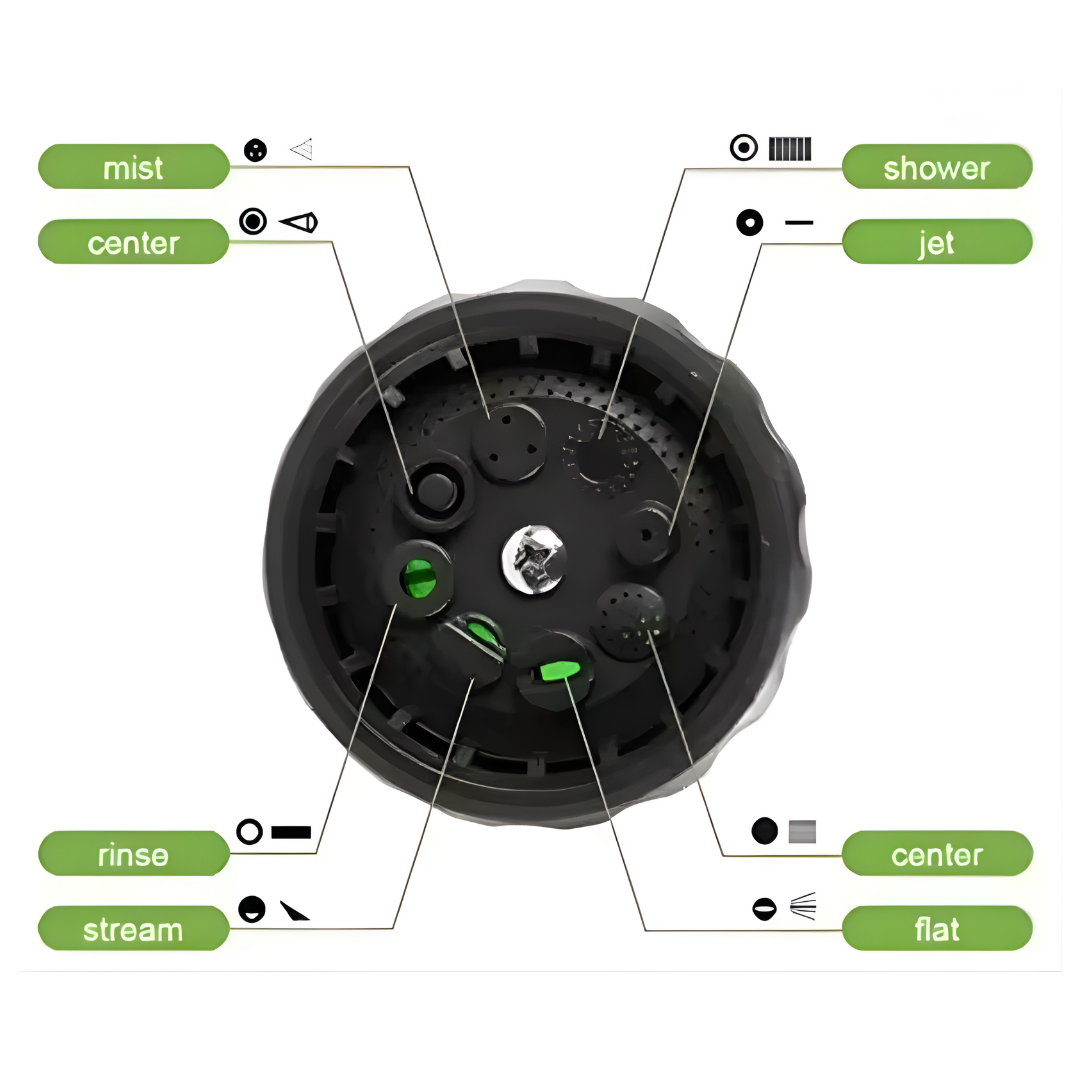 mist

center

shower

jet

rinse

stream

center

flat