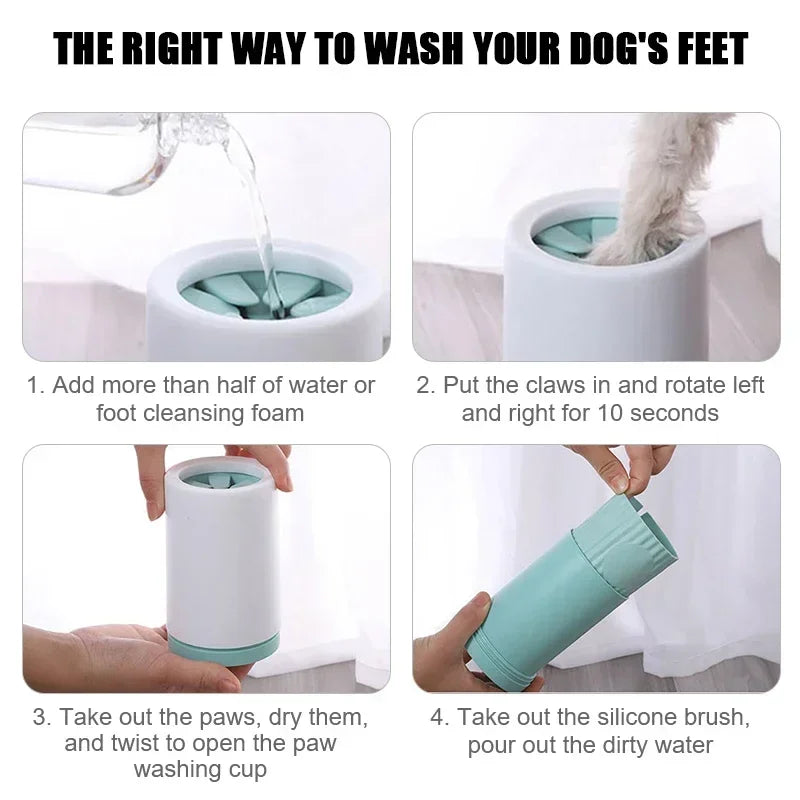 THE RIGHT WAY TO WASH YOUR DOG'S FEET

1. Add more than half of water or foot cleansing foam

2. Put the claws in and rotate left and right for 10 seconds

3. Take out the paws, dry them, and twist to open the paw washing cup

4. Take out the silicone brush, pour out the dirty water