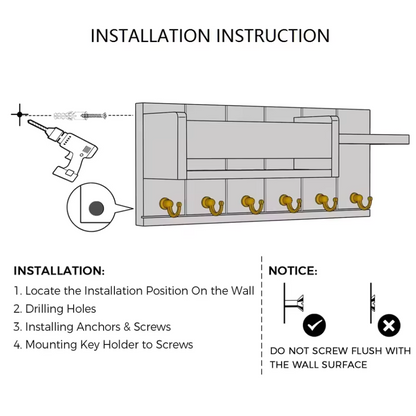 INSTALLATION INSTRUCTION

INSTALLATION:

1. Locate the Installation Position On the Wall
2. Drilling Holes
3. Installing Anchors & Screws
4. Mounting Key Holder to Screws

NOTICE:

DO NOT SCREW FLUSH WITH THE WALL SURFACE