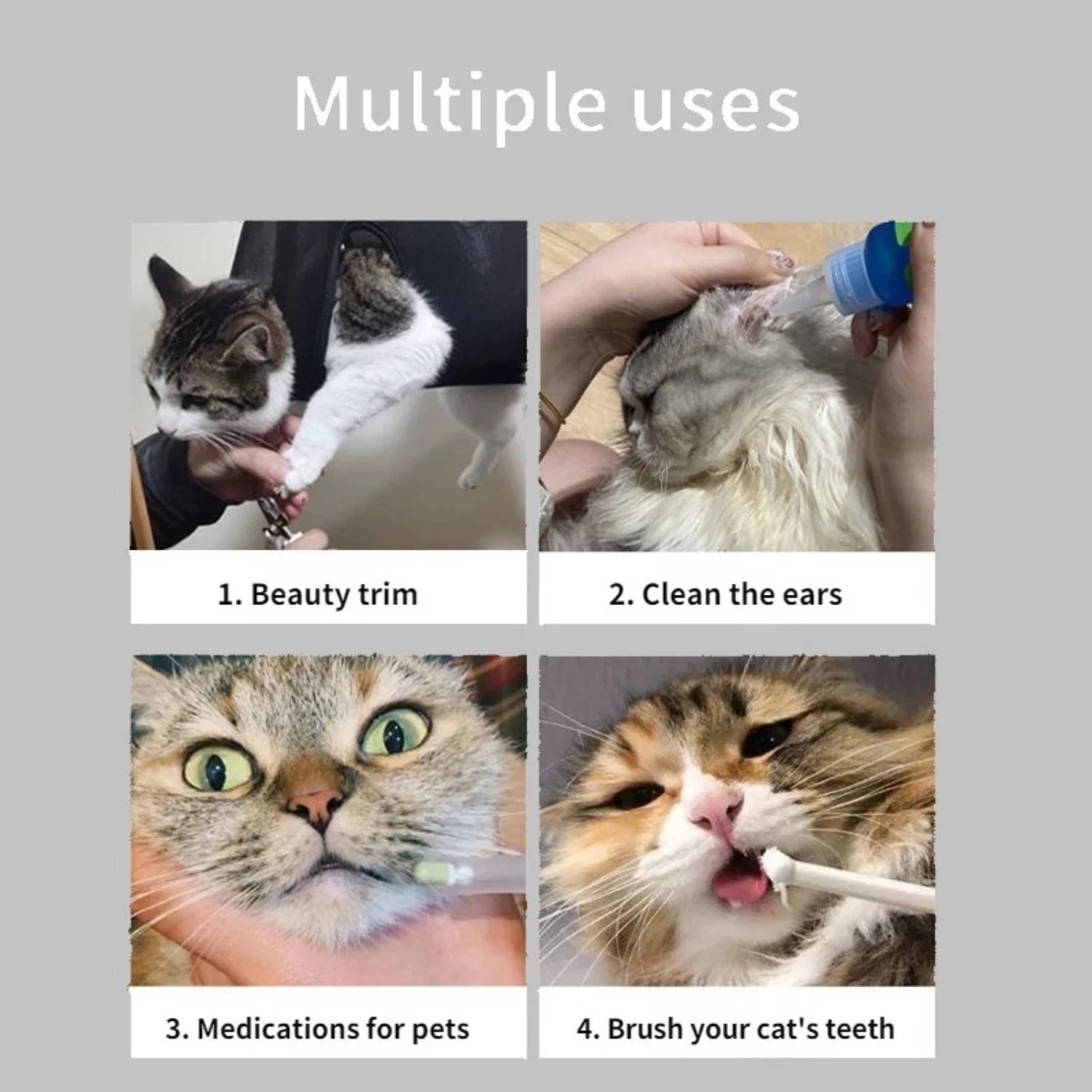 Multiple uses

1. Beauty trim

2. Clean the ears

3. Medications for pets

4. Brush your cat's teeth